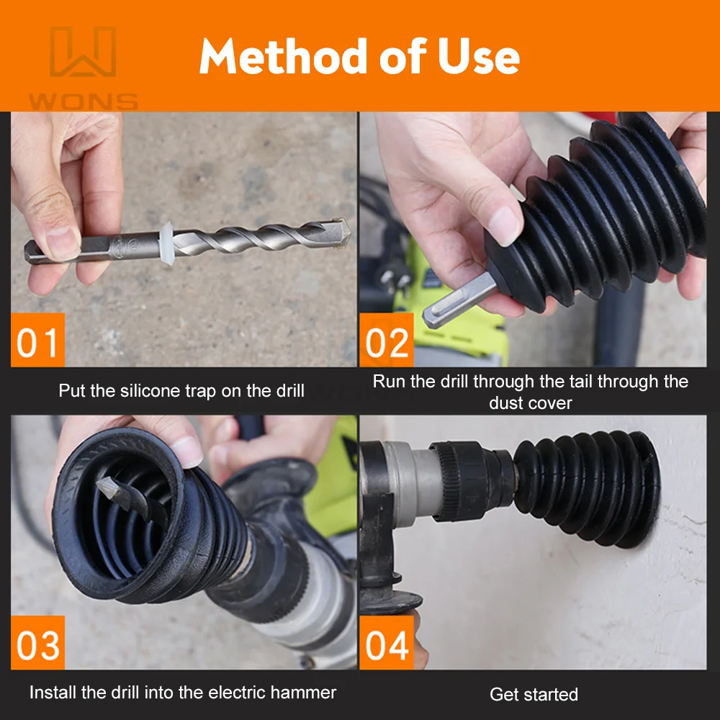 WONS

Method of Use

01

Put the silicone trap on the drill

02

Run the drill through the tail through the dust cover

03

Install the drill into the electric hammer

04

Get started